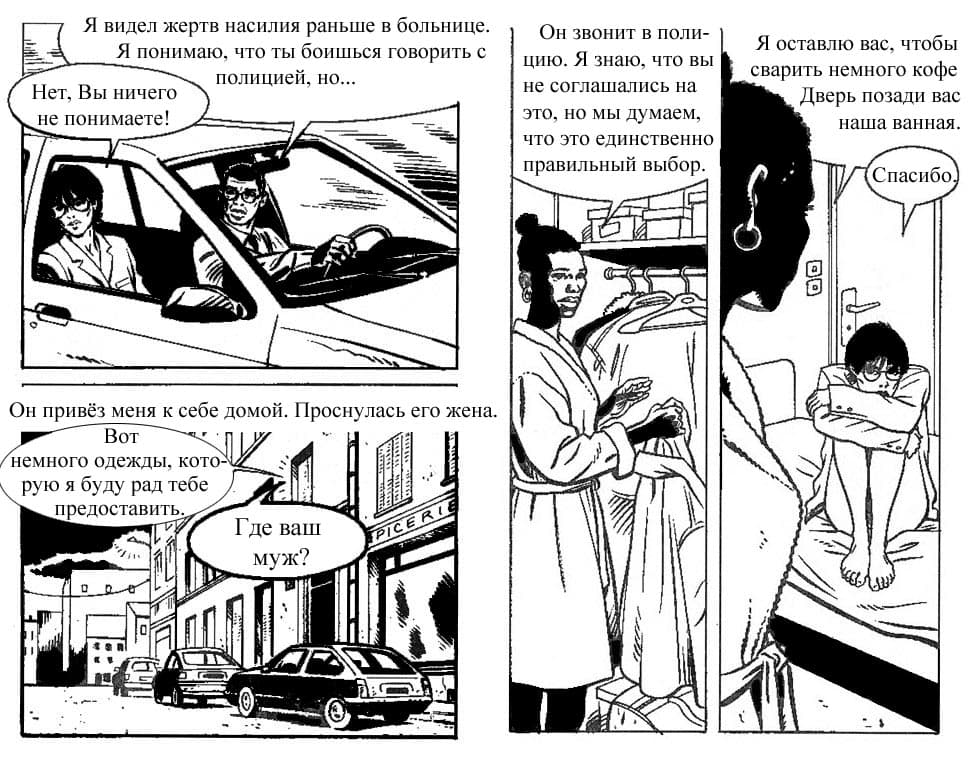 Я видел жертв насилия раньше в больнице. Я понимаю, что ты боишься говорить с полицией, но...

Нет, Вы ничего не понимаете!

Он привёз меня к себе домой. Проснулась его жена.

Вот немного одежды, которую я буду рад тебе предоставить.

Где ваш муж?

PICERIE

Он звонит в полицию. Я знаю, что вы не соглашались на это, но мы думаем, что это единственно правильный выбор.

Я оставлю вас, чтобы сварить немного кофе Дверь позади вас наша ванная.

Спасибо.